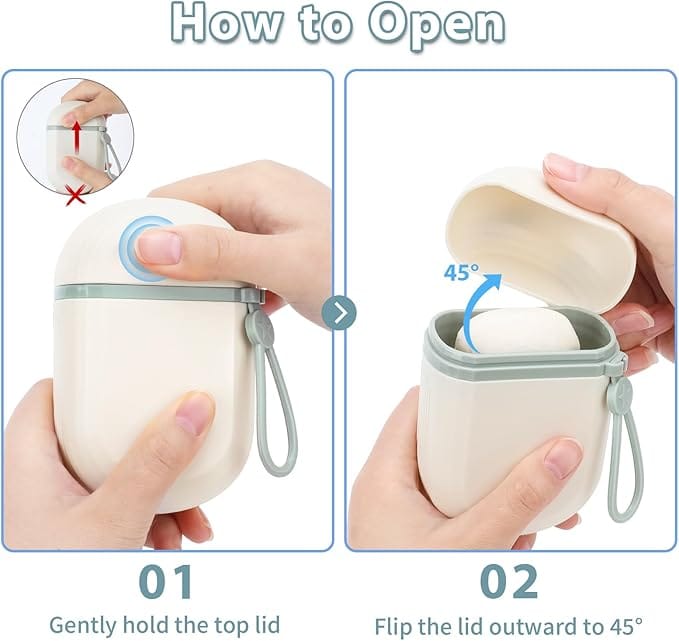 How to Open

45°

01

Gently hold the top lid

02

Flip the lid outward to 45°